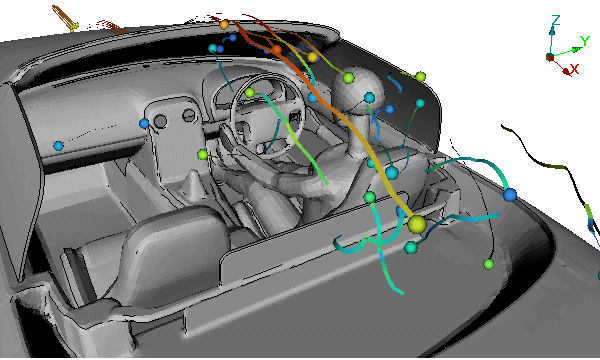 Z
Y
X