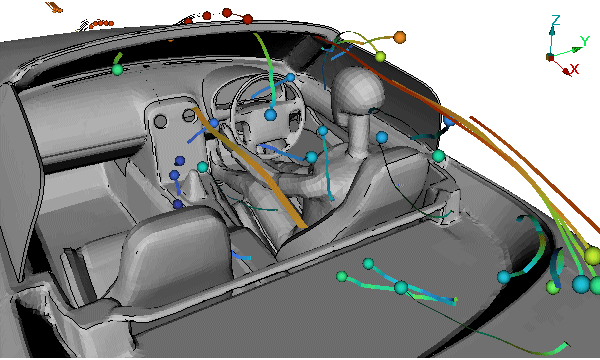 Z
Y
X